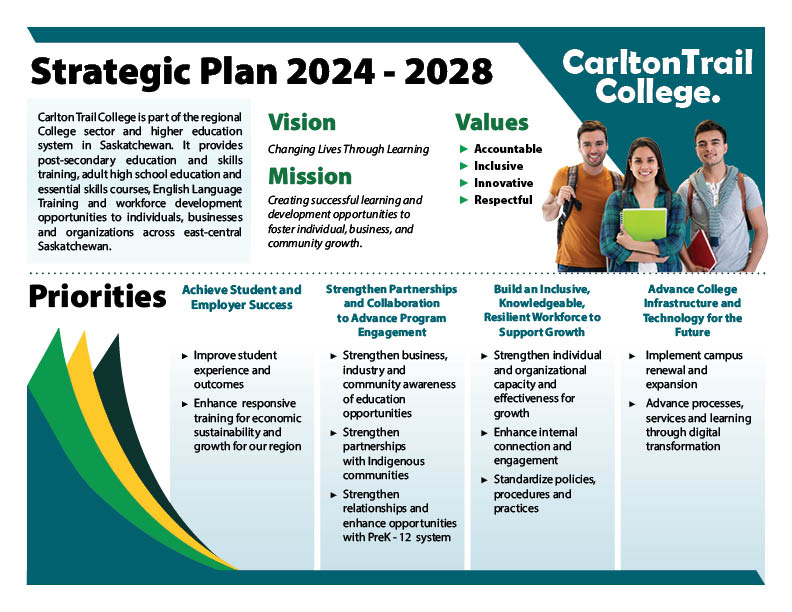 Strategic Plan 2024 - 2028

CarltonTrail College.

Carlton Trail College is part of the regional College sector and higher education system in Saskatchewan. It provides post-secondary education and skills training, adult high school education and essential skills courses, English Language Training and workforce development opportunities to individuals, businesses and organizations across east-central Saskatchewan.

Vision

Changing Lives Through Learning

Mission

Creating successful learning and development opportunities to foster individual, business, and community growth.

Values

► Accountable
► Inclusive
► Innovative
► Respectful

Priorities

Achieve Student and Employer Success

► Improve student experience and outcomes
► Enhance responsive training for economic sustainability and growth for our region

Strengthen Partnerships and Collaboration to Advance Program Engagement

► Strengthen business, industry and community awareness of education opportunities
► Strengthen partnerships with Indigenous communities
► Strengthen relationships and enhance opportunities with PreK - 12 system

Build an Inclusive, Knowledgeable, Resilient Workforce to Support Growth

► Strengthen individual and organizational capacity and effectiveness for growth
► Enhance internal connection and engagement
► Standardize policies, procedures and practices

Advance College Infrastructure and Technology for the Future

► Implement campus renewal and expansion
► Advance processes, services and learning through digital transformation